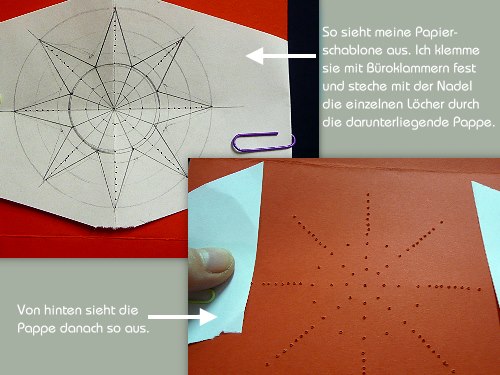 So sieht meine Papierschablone aus. Ich klemme sie mit Büroklammern fest und steche mit der Nadel die einzelnen Löcher durch die darunterliegende Pappe.

Von hinten sieht die Pappe danach so aus.