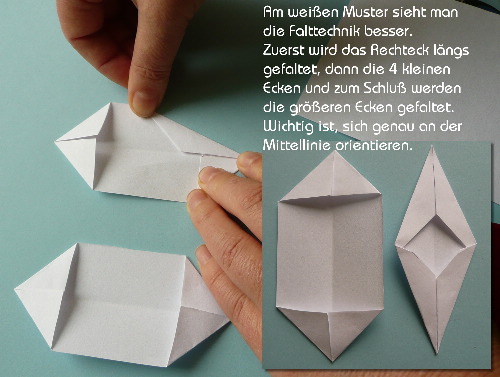 Am weißen Muster sieht man die Falttechnik besser.
Zuerst wird das Rechteck längs gefaltet, dann die 4 kleinen Ecken und zum Schluß werden die größeren Ecken gefaltet.
Wichtig ist, sich genau an der Mittellinie orientieren.