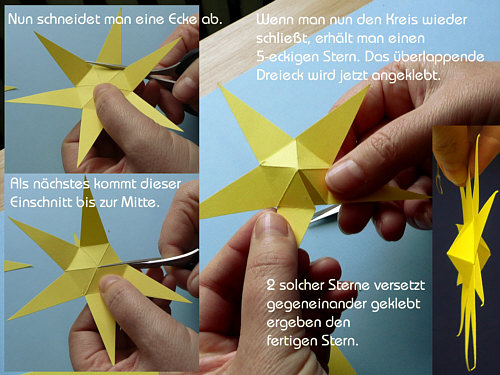 Nun schneidet man eine Ecke ab.

Als nächstes kommt dieser Einschnitt bis zur Mitte.

Wenn man nun den Kreis wieder schließt, erhält man einen 5-eckigen Stern. Das überlappende Dreieck wird jetzt angeklebt.

2 solcher Sterne versetzt gegeneinander geklebt ergeben den fertigen Stern.