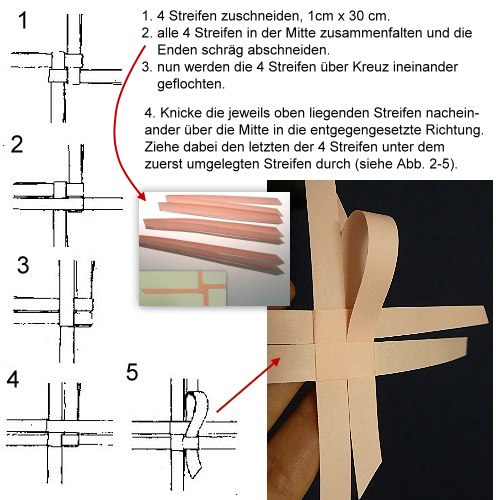 1

1. 4 Streifen zuschneiden, 1cm x 30 cm.
2. alle 4 Streifen in der Mitte zusammenfalten und die Enden schräg abschneiden.
3. nun werden die 4 Streifen über Kreuz ineinander geflochten.

4. Knicke die jeweils oben liegenden Streifen nacheinander über die Mitte in die entgegengesetzte Richtung. Ziehe dabei den letzten der 4 Streifen unter dem zuerst umgelegten Streifen durch (siehe Abb. 2-5).

2

3

4

5