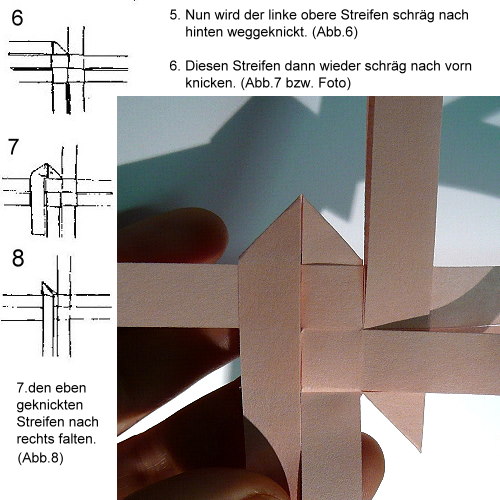 6

5. Nun wird der linke obere Streifen schräg nach hinten weggeknickt. (Abb.6)

6. Diesen Streifen dann wieder schräg nach vorn knicken. (Abb.7 bzw. Foto)

7

8

7.den eben geknickten Streifen nach rechts falten. (Abb.8)