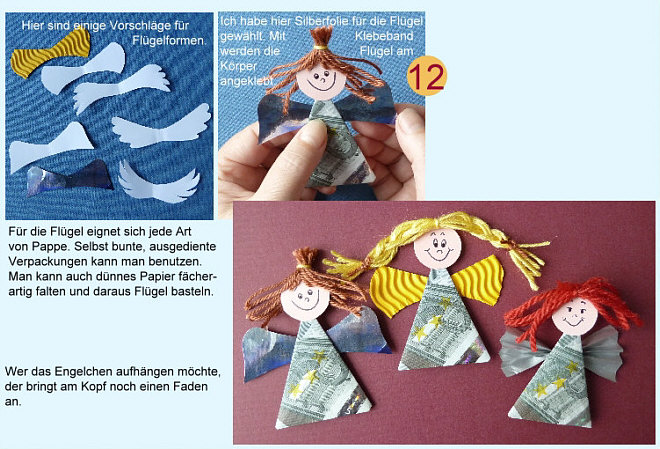 Hier sind einige Vorschläge für Flügelformen.

Ich habe hier Silberfolie für die Flügel gewählt. Mit Klebeband werden die Flügel am Körper angeklebt.

12

Für die Flügel eignet sich jede Art von Pappe. Selbst bunte, ausgediente Verpackungen kann man benutzen. Man kann auch dünnes Papier fächerartig falten und daraus Flügel basteln.

Wer das Engelchen aufhängen möchte, der bringt am Kopf noch einen Faden an.