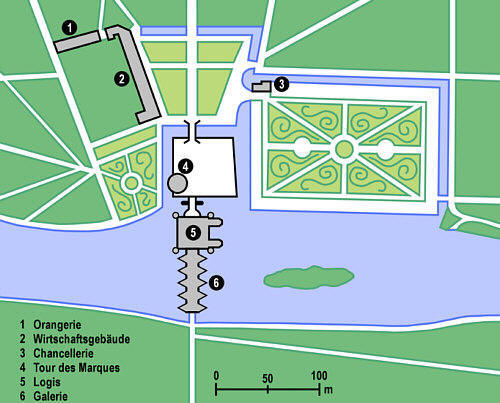 1
2
3
4
5
6

1 Orangerie
2 Wirtschaftsgebäude
3 Chancellerie
4 Tour des Marques
5 Logis
6 Galerie

0 50 100
m